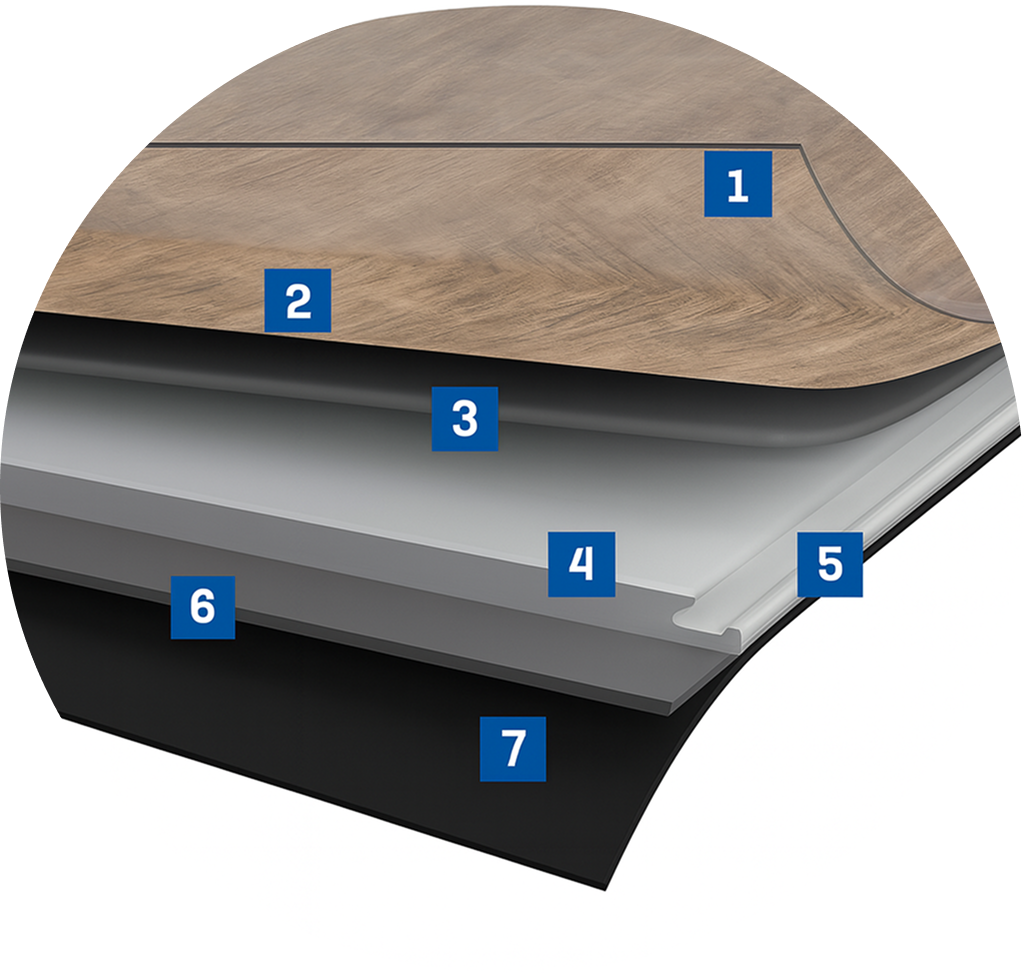 1
2
3
4
5
6
7